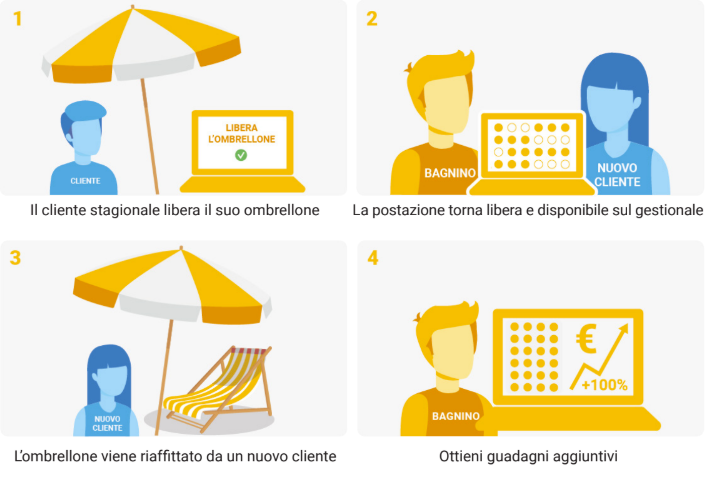 1

CLIENTE

LIBERA L'OMBRELLONE

Il cliente stagionale libera il suo ombrellone

2

BAGNINO

NUOVO CLIENTE

La postazione torna libera e disponibile sul gestionale

3

NUOVO CLIENTE

L'ombrellone viene riaffittato da un nuovo cliente

4

BAGNINO

€

+100%

Ottieni guadagni aggiuntivi